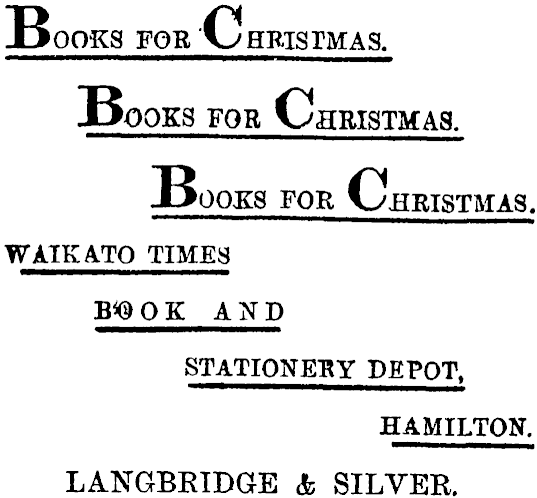 BOOKS FOR CHRISTMAS.

BOOKS FOR CHRISTMAS.

BOOKS FOR CHRISTMAS.

WAIKATO TIMES

BOOK AND

STATIONERY DEPOT,

HAMILTON.

LANGBRIDGE & SILVER.