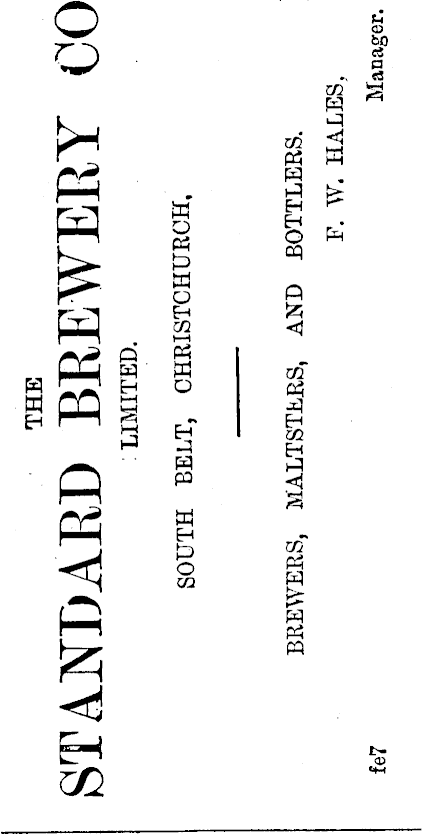 THE
STANDARD BREWERY CO
LIMITED.

SOUTH BELT, CHRISTCHURCH,

BREWERS, MALTSTERS, AND BOTTLERS.

F. W. HALES,
Manager.

fe7